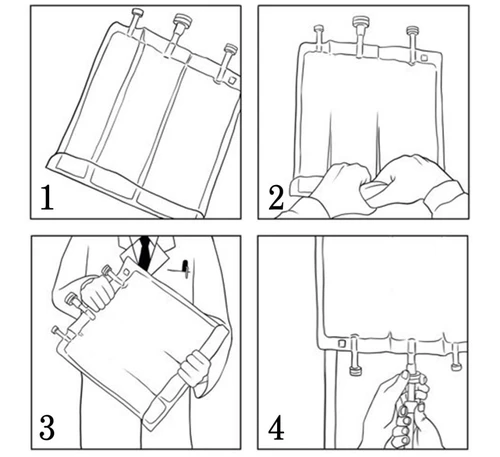 1

2

3

4