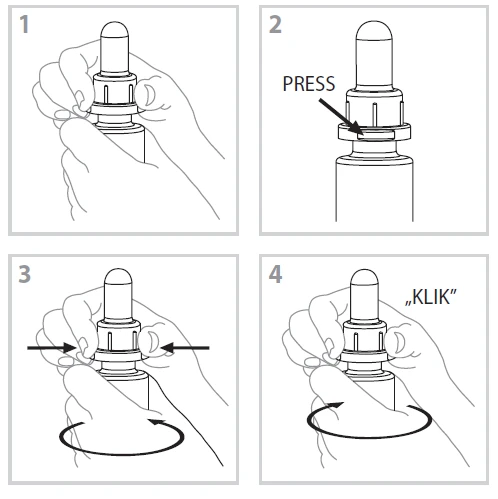 1

2

PRESS

3

4

„KLIK”