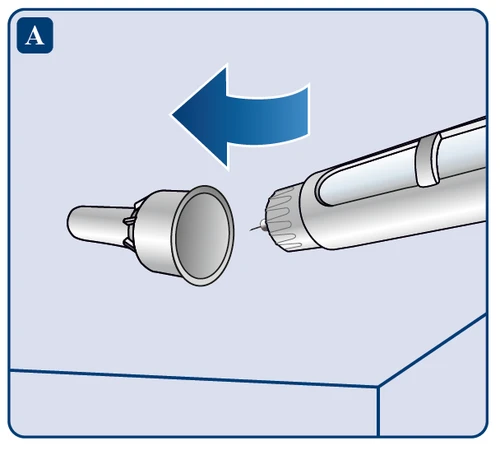 A