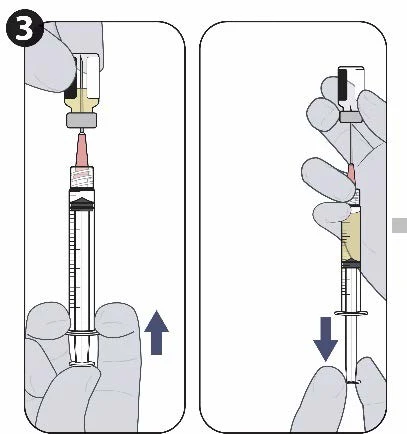 3