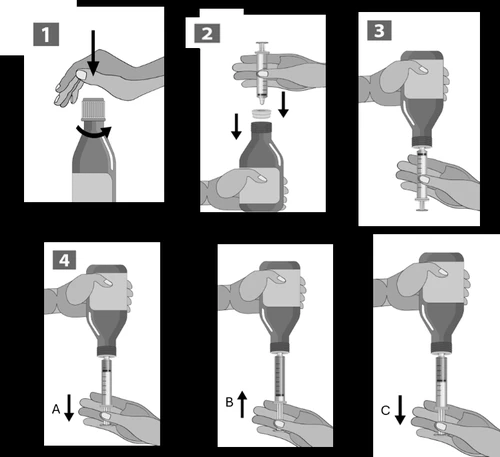 1

2

3

4

A

B

C