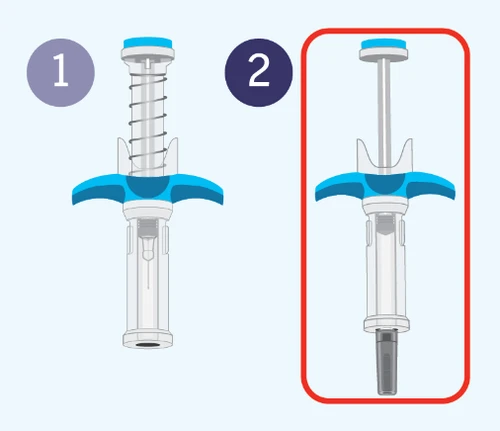 1

2