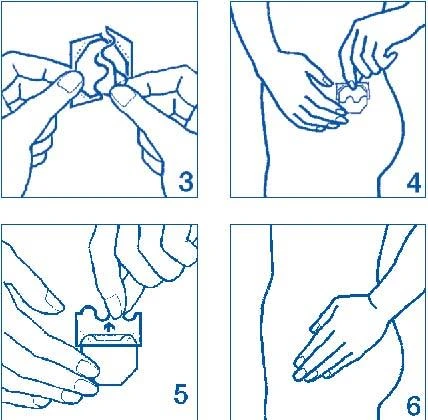 3

4

5

6