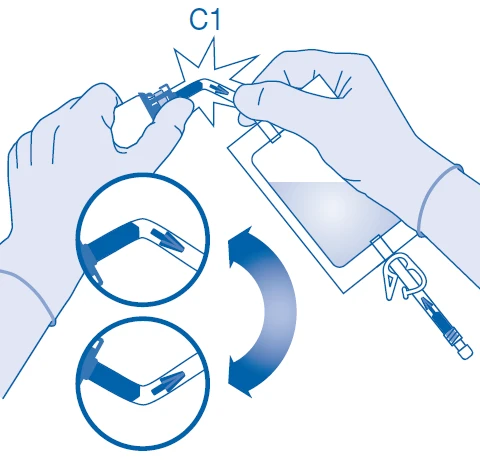 C1